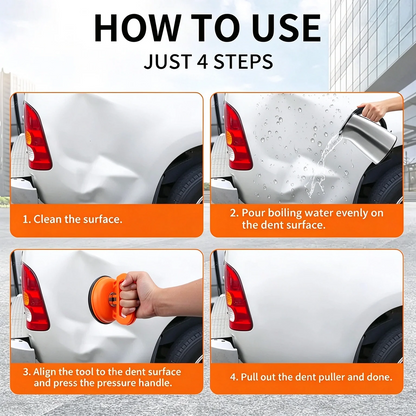 HOW TO USE

JUST 4 STEPS

1. Clean the surface.

2. Pour boiling water evenly on the dent surface.

3. Align the tool to the dent surface and press the pressure handle.

4. Pull out the dent puller and done.