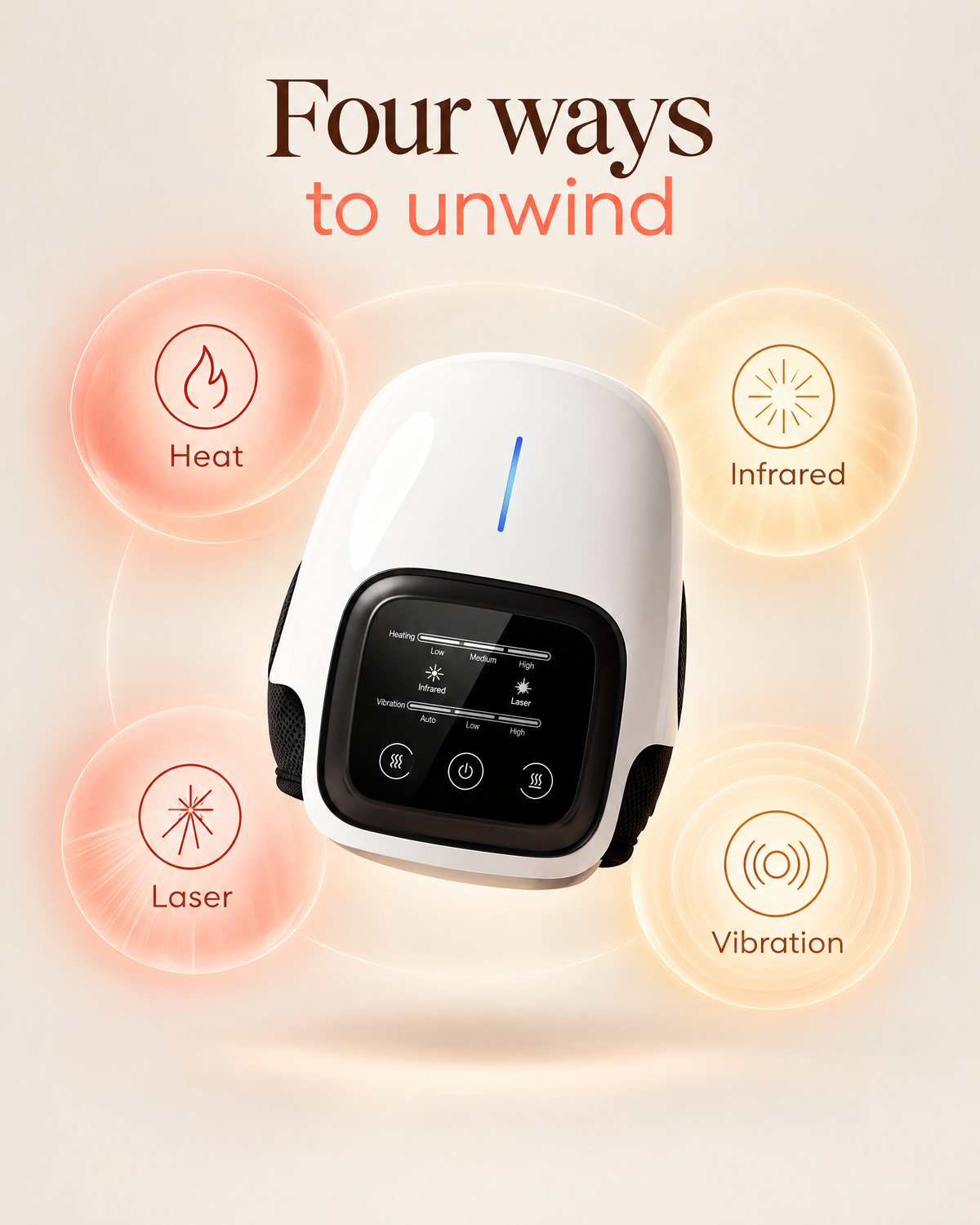 Four ways
to unwind

Heat

Infrared

Heating
Low
Medium
High
Infrared
Laser
Vibration
Auto
Low
High

Laser

Vibration